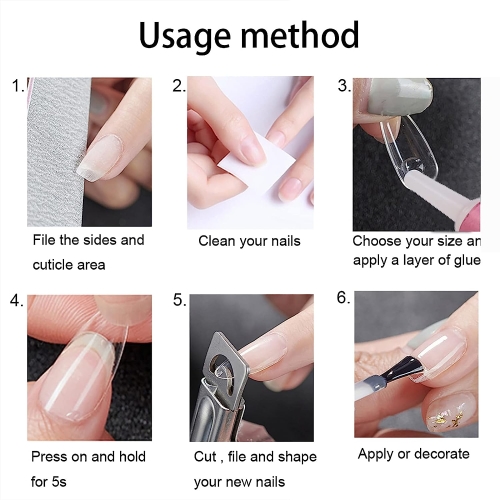 Usage method

1.

File the sides and cuticle area

2.

Clean your nails

3.

Choose your size an apply a layer of glue

4.

Press on and hold for 5s

5.

Cut , file and shape your new nails

6.

Apply or decorate