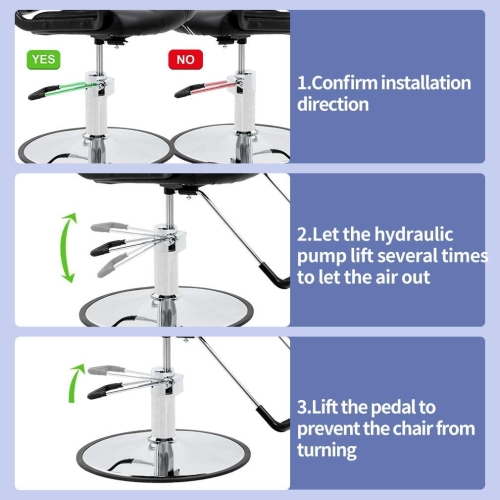 YES

NO

1.Confirm installation direction

2.Let the hydraulic pump lift several times to let the air out

3.Lift the pedal to prevent the chair from turning