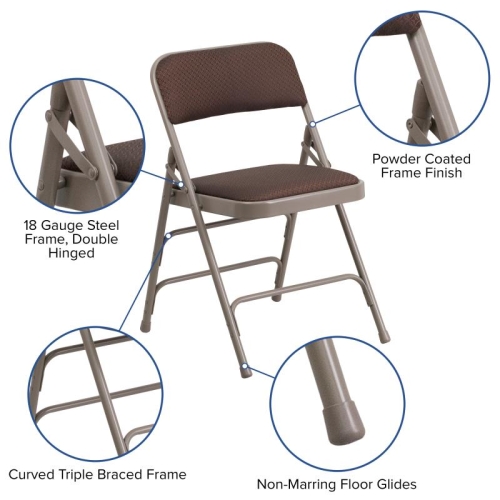 Powder Coated Frame Finish

18 Gauge Steel Frame, Double Hinged

Curved Triple Braced Frame

Non-Marring Floor Glides