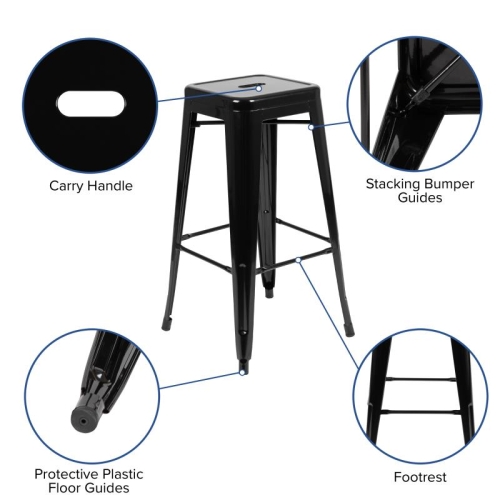 Carry Handle

Stacking Bumper Guides

Protective Plastic Floor Guides

Footrest