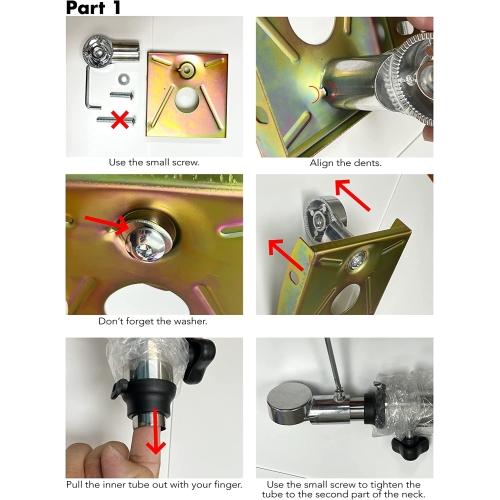 Part 1

Use the small screw.

Align the dents.

Don't forget the washer.

Pull the inner tube out with your finger.

Use the small screw to tighten the tube to the second part of the neck.