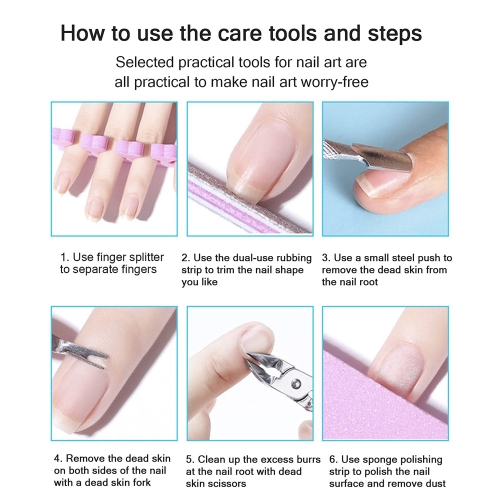 How to use the care tools and steps

Selected practical tools for nail art are all practical to make nail art worry-free

1. Use finger splitter to separate fingers

2. Use the dual-use rubbing strip to trim the nail shape you like

3. Use a small steel push to remove the dead skin from the nail root

4. Remove the dead skin on both sides of the nail with a dead skin fork

5. Clean up the excess burrs at the nail root with dead skin scissors

6. Use sponge polishing strip to polish the nail surface and remove dust