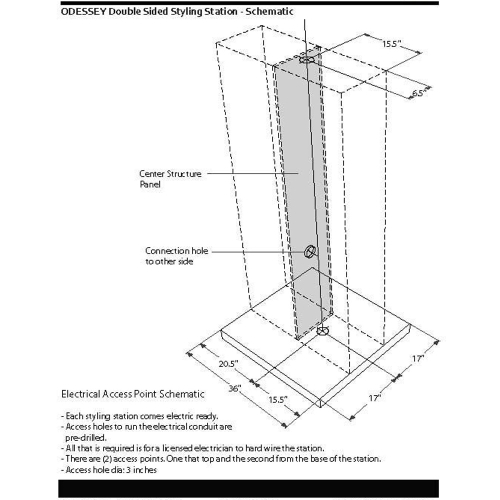 ODESSEY Double Sided Styling Station - Schematic

15.5"

6.5"

Center Structure Panel

Connection hole to other side

20.5"

36"

15.5"

17"

17"

Electrical Access Point Schematic

- Each styling station comes electric ready.
- Access holes to run the electrical conduit are pre-drilled.
- All that is required is for a licensed electrician to hard wire the station.
- There are (2) access points. One that top and the second from the base of the station.
- Access hole dia: 3 inches