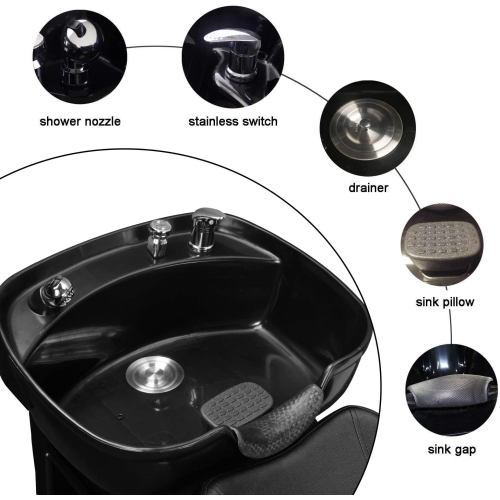 shower nozzle

stainless switch

drainer

sink pillow

sink gap