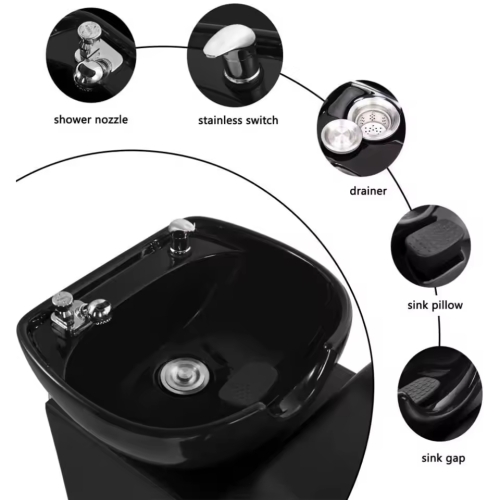 shower nozzle

stainless switch

drainer

sink pillow

sink gap