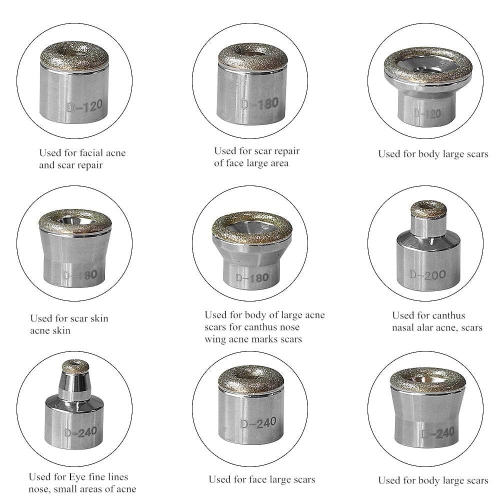 D-120

Used for facial acne and scar repair

D-180

Used for scar repair of face large area

D-120

Used for body large scars

D-180

Used for scar skin acne skin

D-180

Used for body of large acne scars for canthus nose wing acne marks scars

D-200

Used for canthus nasal alar acne, scars

D-240

Used for Eye fine lines nose, small areas of acne

D-240

Used for face large scars

D-240

Used for body large scars