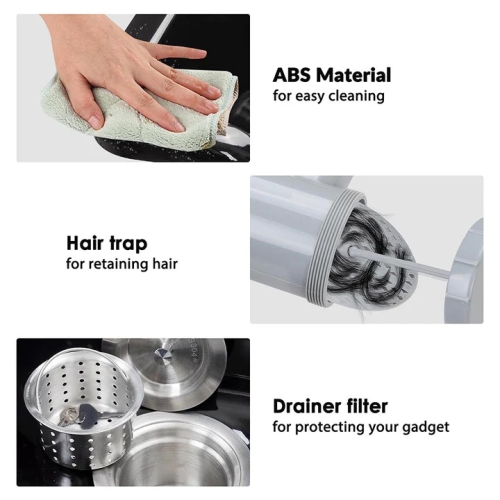 ABS Material
for easy cleaning

Hair trap
for retaining hair

Drainer filter
for protecting your gadget