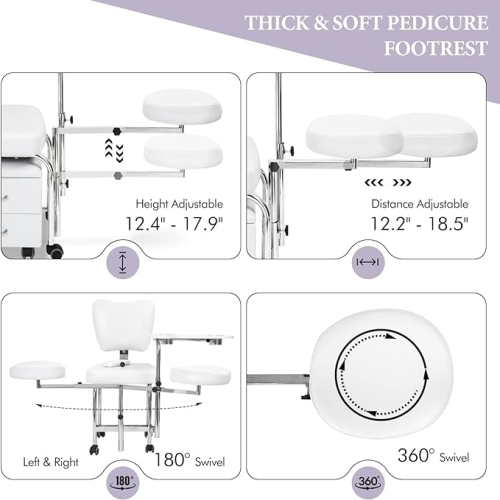 THICK & SOFT PEDICURE FOOTREST

Height Adjustable
12.4" - 17.9"

Distance Adjustable
12.2" - 18.5"

Left & Right 180° Swivel

180°

360° Swivel

360°