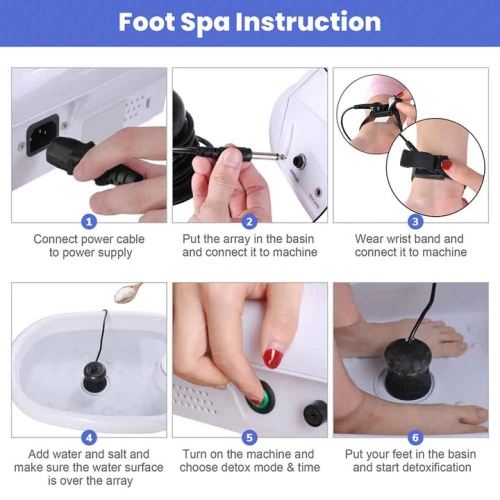 Foot Spa Instruction

1
Connect power cable to power supply

2
Put the array in the basin and connect it to machine

3
Wear wrist band and connect it to machine

4
Add water and salt and make sure the water surface is over the array

5
Turn on the machine and choose detox mode & time

6
Put your feet in the basin and start detoxification