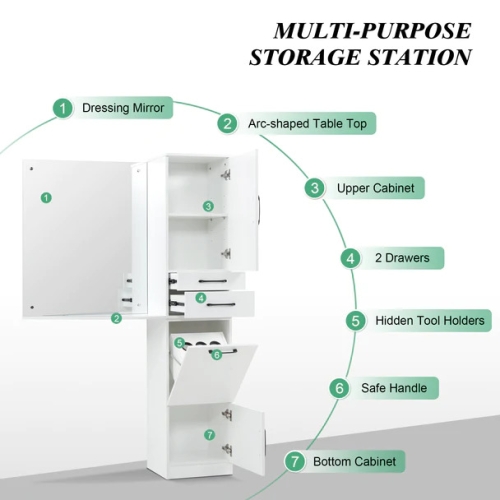 MULTI-PURPOSE STORAGE STATION

1 Dressing Mirror

2 Arc-shaped Table Top

3 Upper Cabinet

4 2 Drawers

5 Hidden Tool Holders

6 Safe Handle

7 Bottom Cabinet

1

3

4

2

5

6

7