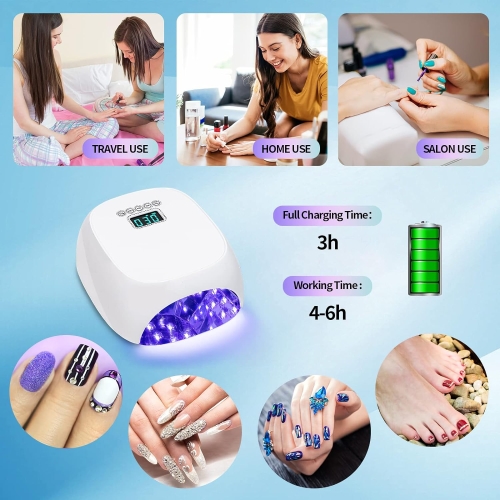 TRAVEL USE

HOME USE

SALON USE

030

Full Charging Time :

3h

Working Time :

4-6h