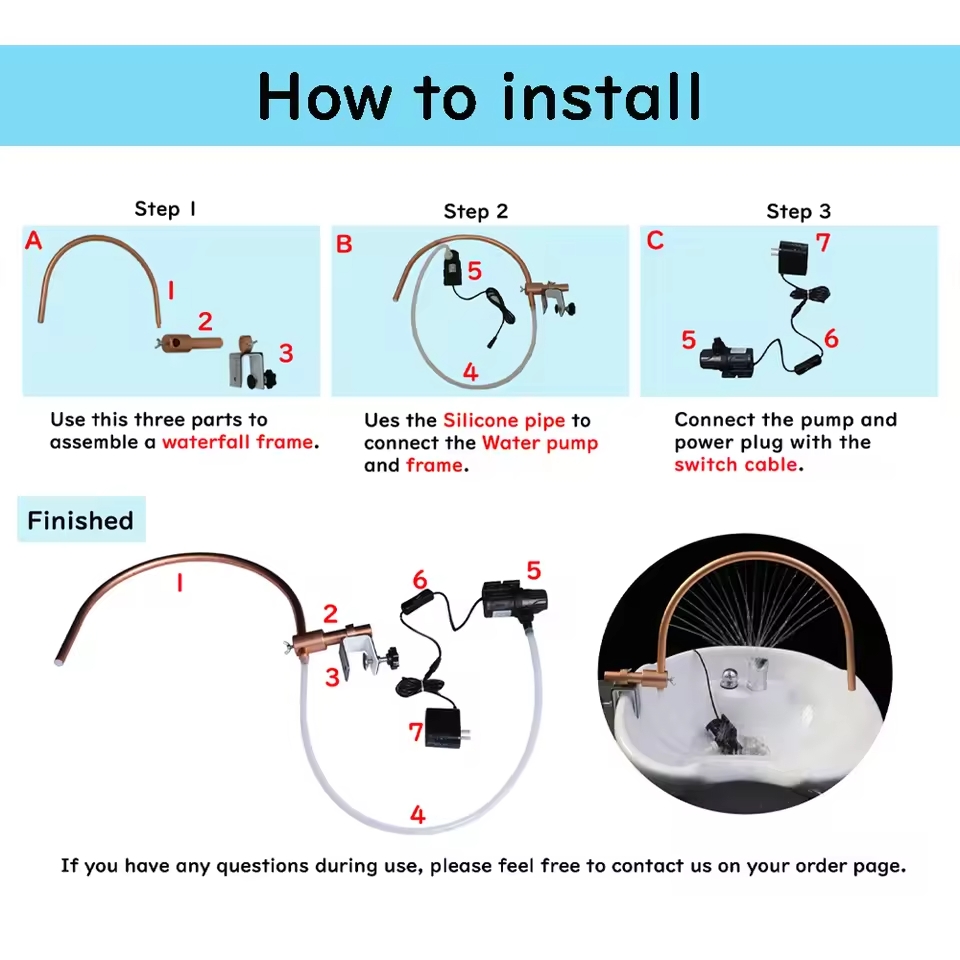 How to install

Step 1

A

1

2

3

Use this three parts to assemble a waterfall frame.

Step 2

B

5

4

Ues the Silicone pipe to connect the Water pump and frame.

Step 3

C

7

5

6

Connect the pump and power plug with the switch cable.

Finished

1

2

3

6

5

7

4

If you have any questions during use, please feel free to contact us on your order page.